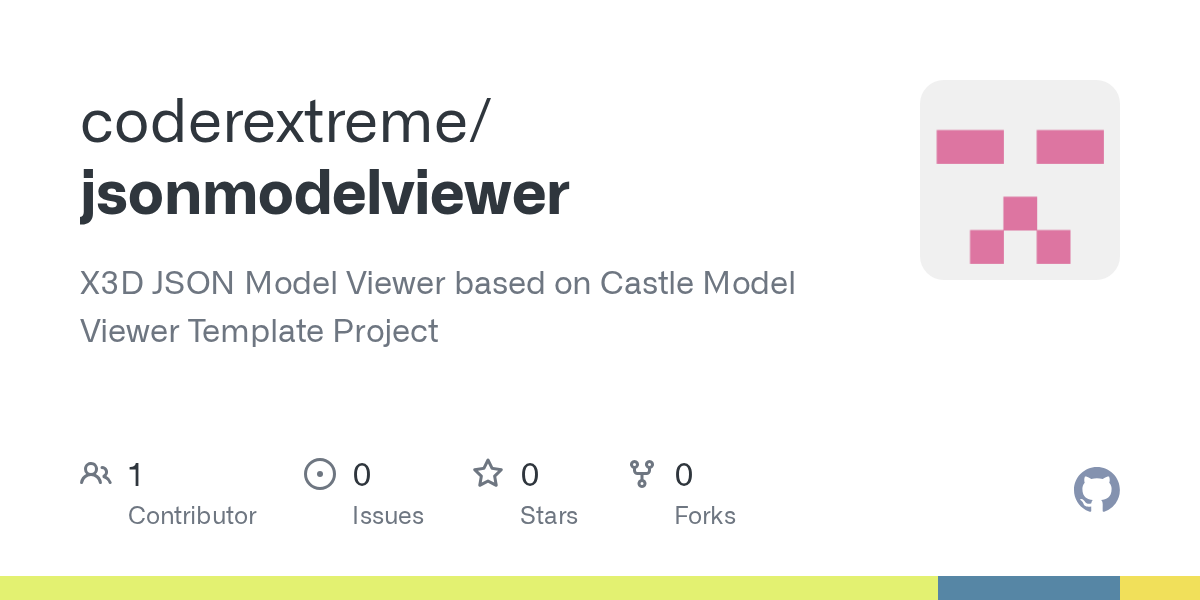 coderextreme/
jsonmodelviewer

X3D JSON Model Viewer based on Castle Model Viewer Template Project

1
Contributor

0
Issues

0
Stars

0
Forks